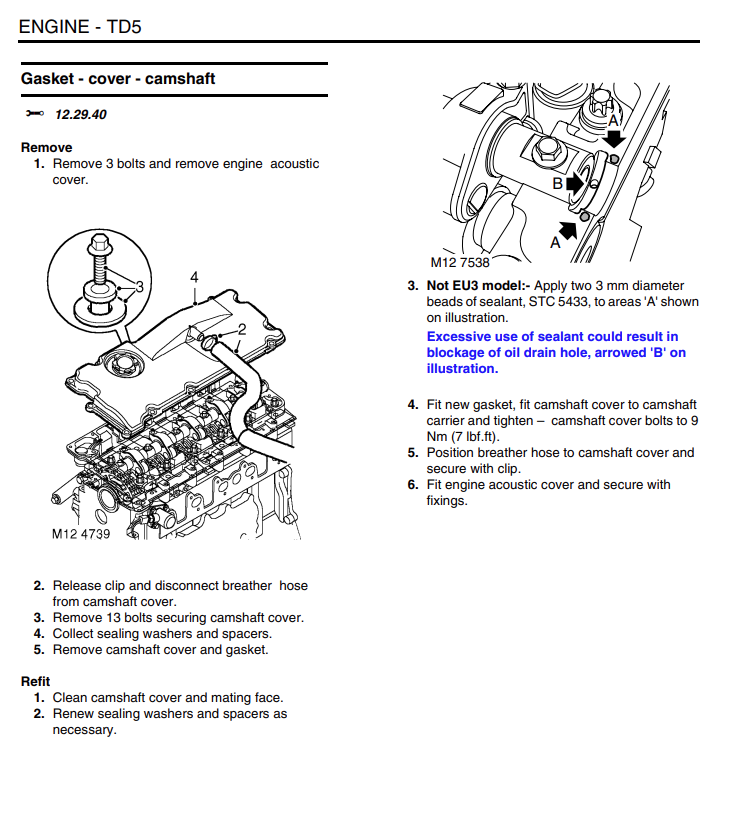 ENGINE - TD5

Gasket - cover - camshaft

12.29.40

Remove

1. Remove 3 bolts and remove engine acoustic cover.

3
4
2
M12 4739

2. Release clip and disconnect breather hose from camshaft cover.
3. Remove 13 bolts securing camshaft cover.
4. Collect sealing washers and spacers.
5. Remove camshaft cover and gasket.

Refit

1. Clean camshaft cover and mating face.
2. Renew sealing washers and spacers as necessary.

A
B
A
M12 7538

3. Not EU3 model:- Apply two 3 mm diameter beads of sealant, STC 5433, to areas 'A' shown on illustration.

Excessive use of sealant could result in blockage of oil drain hole, arrowed 'B' on illustration.

4. Fit new gasket, fit camshaft cover to camshaft carrier and tighten – camshaft cover bolts to 9 Nm (7 lbf.ft).
5. Position breather hose to camshaft cover and secure with clip.
6. Fit engine acoustic cover and secure with fixings.